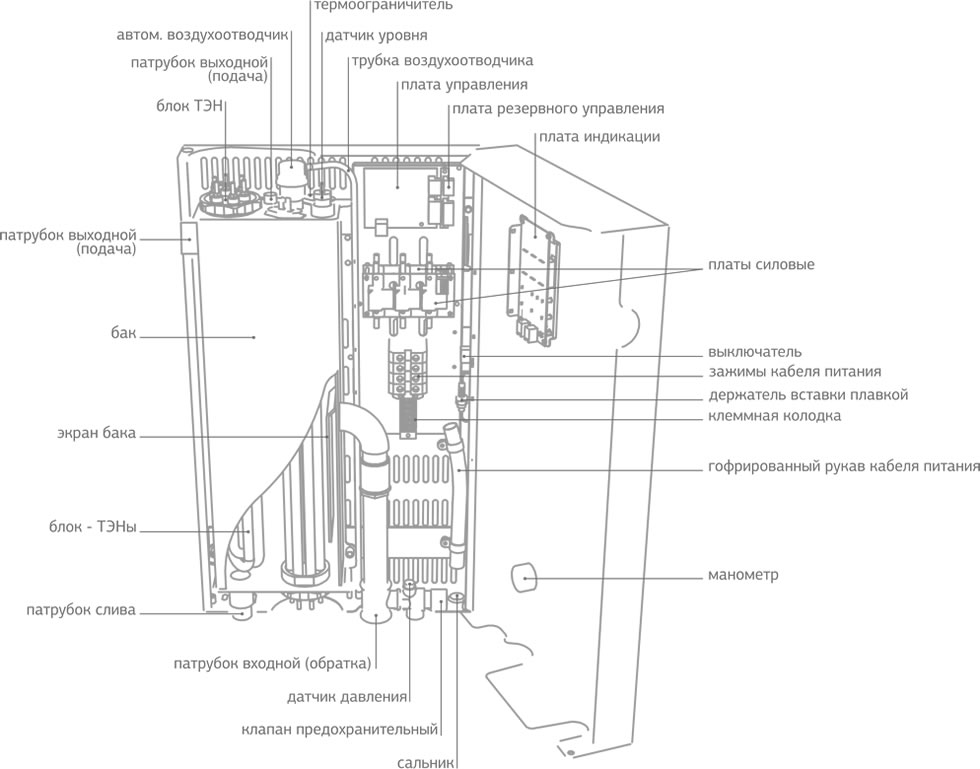 термоограничитель
автом. воздухоотводчик
датчик уровня
патрубок выходной (подача)
трубка воздухоотводчика
плата управления
блок ТЭН
плата резервного управления
плата индикации
патрубок выходной (подача)
платы силовые
бак
выключатель
зажимы кабеля питания
держатель вставки плавкой
клеммная колодка
экран бака
гофрированный рукав кабеля питания
блок - ТЭНы
манометр
патрубок слива
патрубок входной (обратка)
датчик давления
клапан предохранительный
сальник