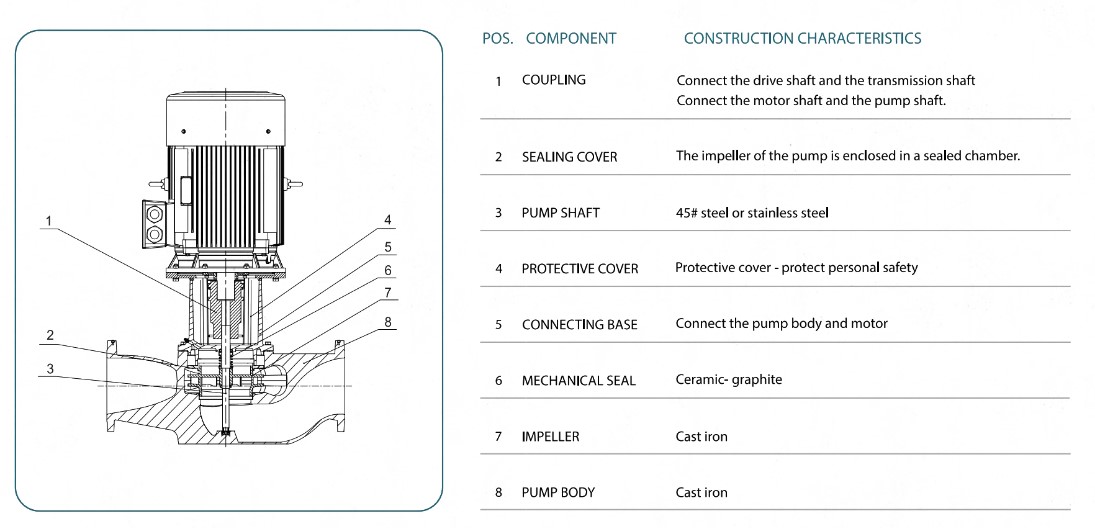 1
2
3
4
5
6
7
8

| POS. | COMPONENT | CONSTRUCTION CHARACTERISTICS |
|---|---|---|
| 1 | COUPLING | Connect the drive shaft and the transmission shaft Connect the motor shaft and the pump shaft. |
| 2 | SEALING COVER | The impeller of the pump is enclosed in a sealed chamber. |
| 3 | PUMP SHAFT | 45# steel or stainless steel |
| 4 | PROTECTIVE COVER | Protective cover - protect personal safety |
| 5 | CONNECTING BASE | Connect the pump body and motor |
| 6 | MECHANICAL SEAL | Ceramic- graphite |
| 7 | IMPELLER | Cast iron |
| 8 | PUMP BODY | Cast iron |